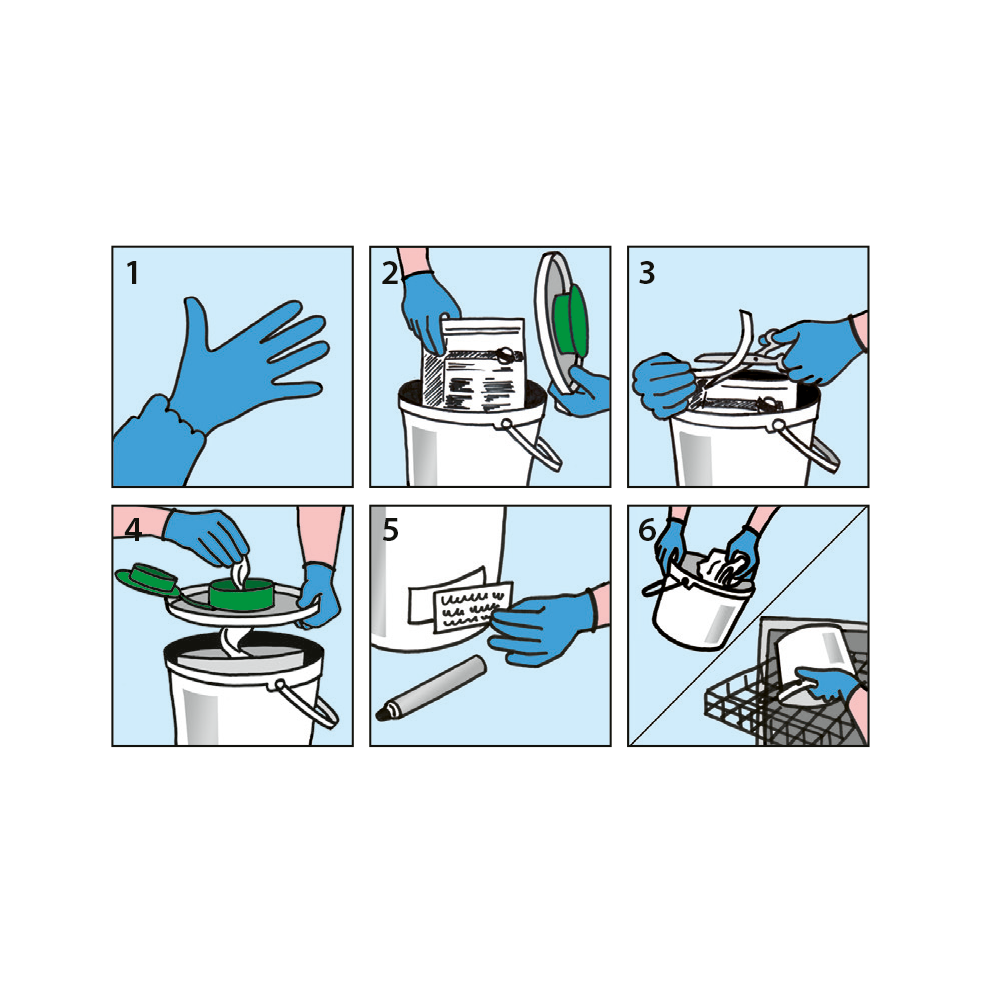 1

2

3

4

5

6